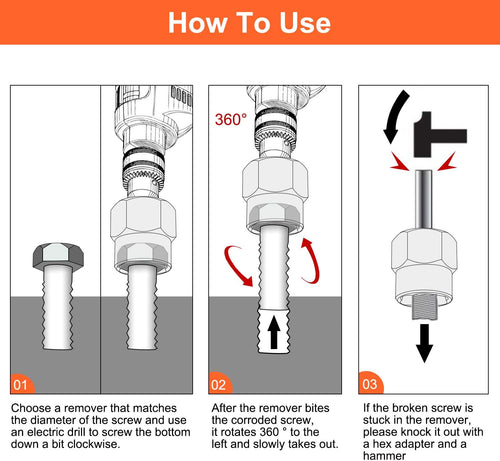 How To Use

360°

01

02

03

Choose a remover that matches the diameter of the screw and use an electric drill to screw the bottom down a bit clockwise.

After the remover bites the corroded screw, it rotates 360 ° to the left and slowly takes out.

If the broken screw is stuck in the remover, please knock it out with a hex adapter and a hammer